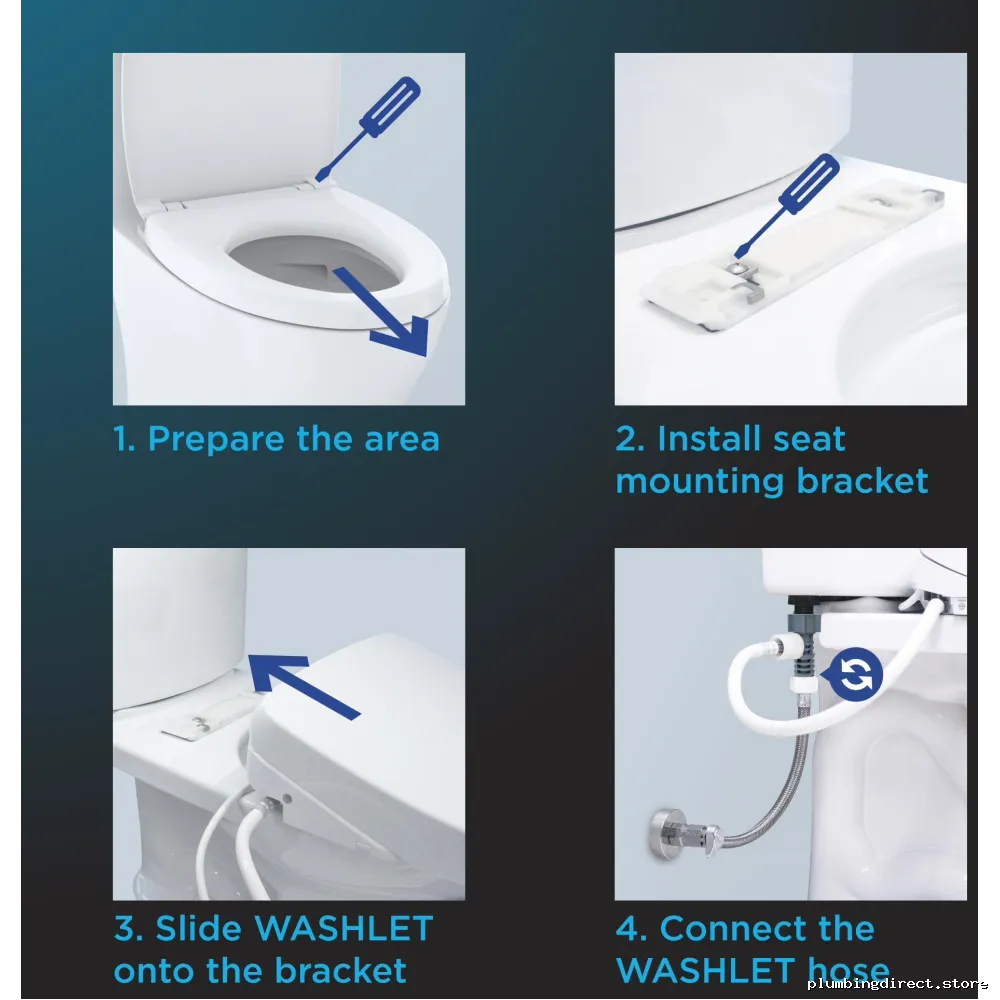 1. Prepare the area

2. Install seat mounting bracket

3. Slide WASHLET onto the bracket

4. Connect the WASHLET hose

plumbingdirect.store